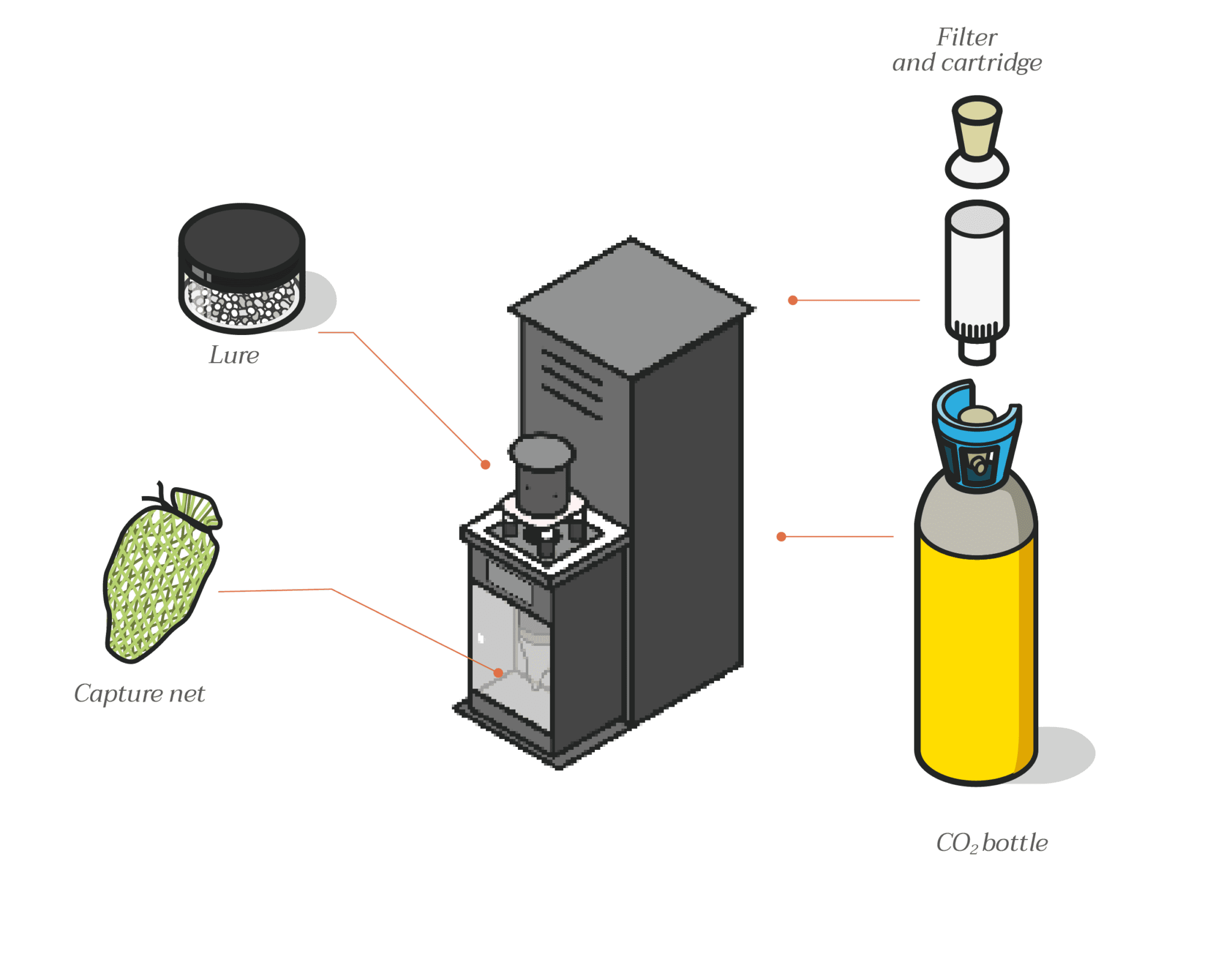 Filter
and cartridge

Lure

Capture net

$CO_2$ bottle